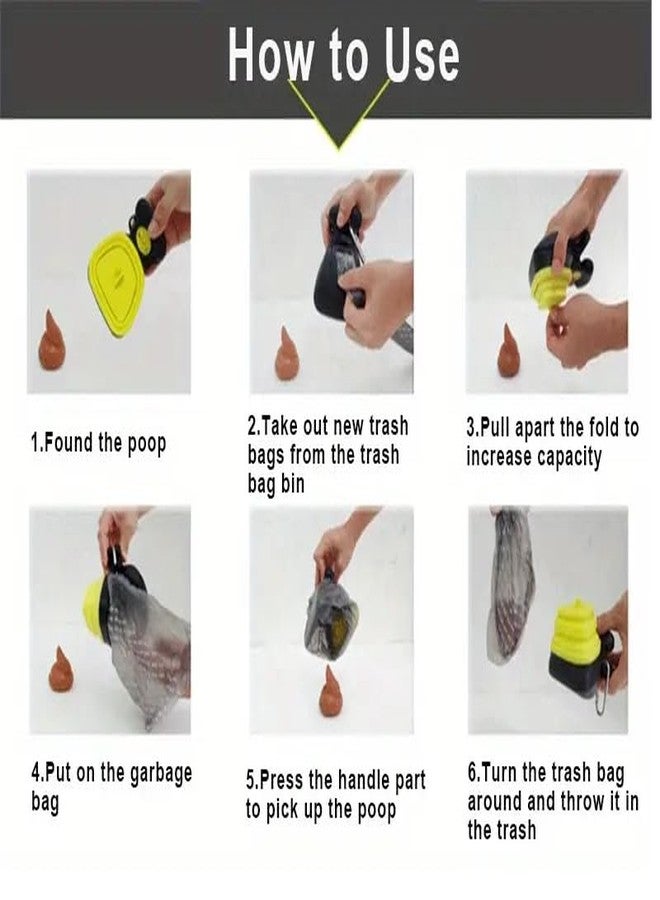 How to Use

1.Found the poop

2.Take out new trash bags from the trash bag bin

3.Pull apart the fold to increase capacity

4.Put on the garbage bag

5.Press the handle part to pick up the poop

6.Turn the trash bag around and throw it in the trash